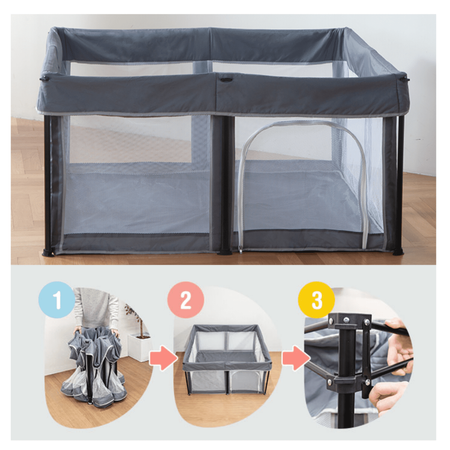 1
2
3